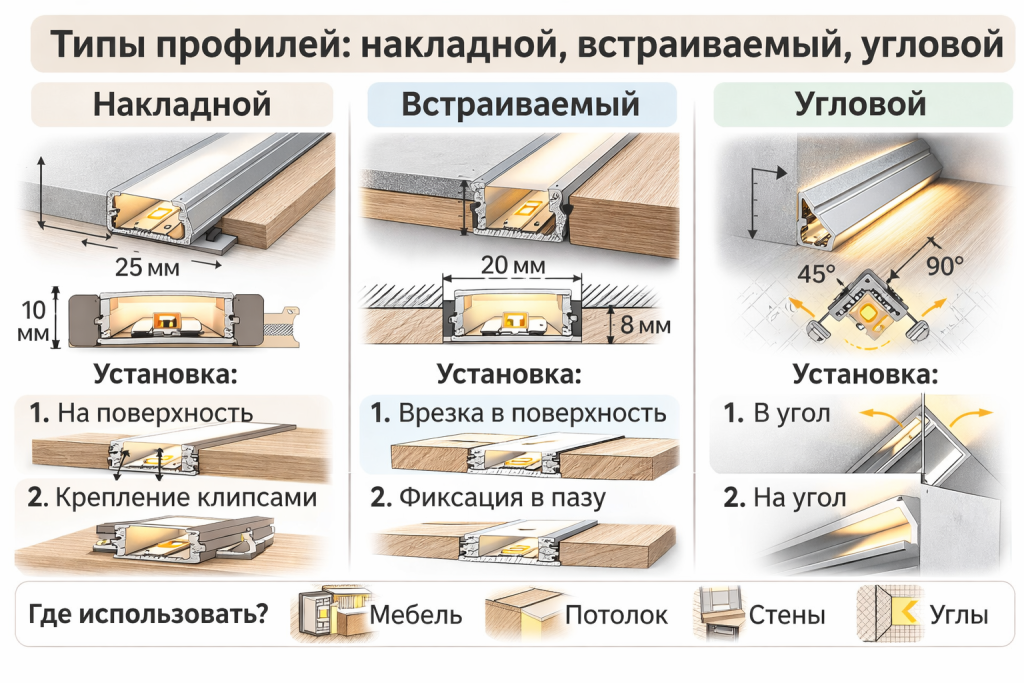 Типы профилей: накладной, встраиваемый, угловой

Накладной

25 мм

10 мм

Установка:

1. На поверхность

2. Крепление клипсами

Встраиваемый

20 мм

8 мм

Установка:

1. Врезка в поверхность

2. Фиксация в пазу

Угловой

45°

90°

Установка:

1. В угол

2. На угол

Где использовать? Мебель Потолок Стены Углы