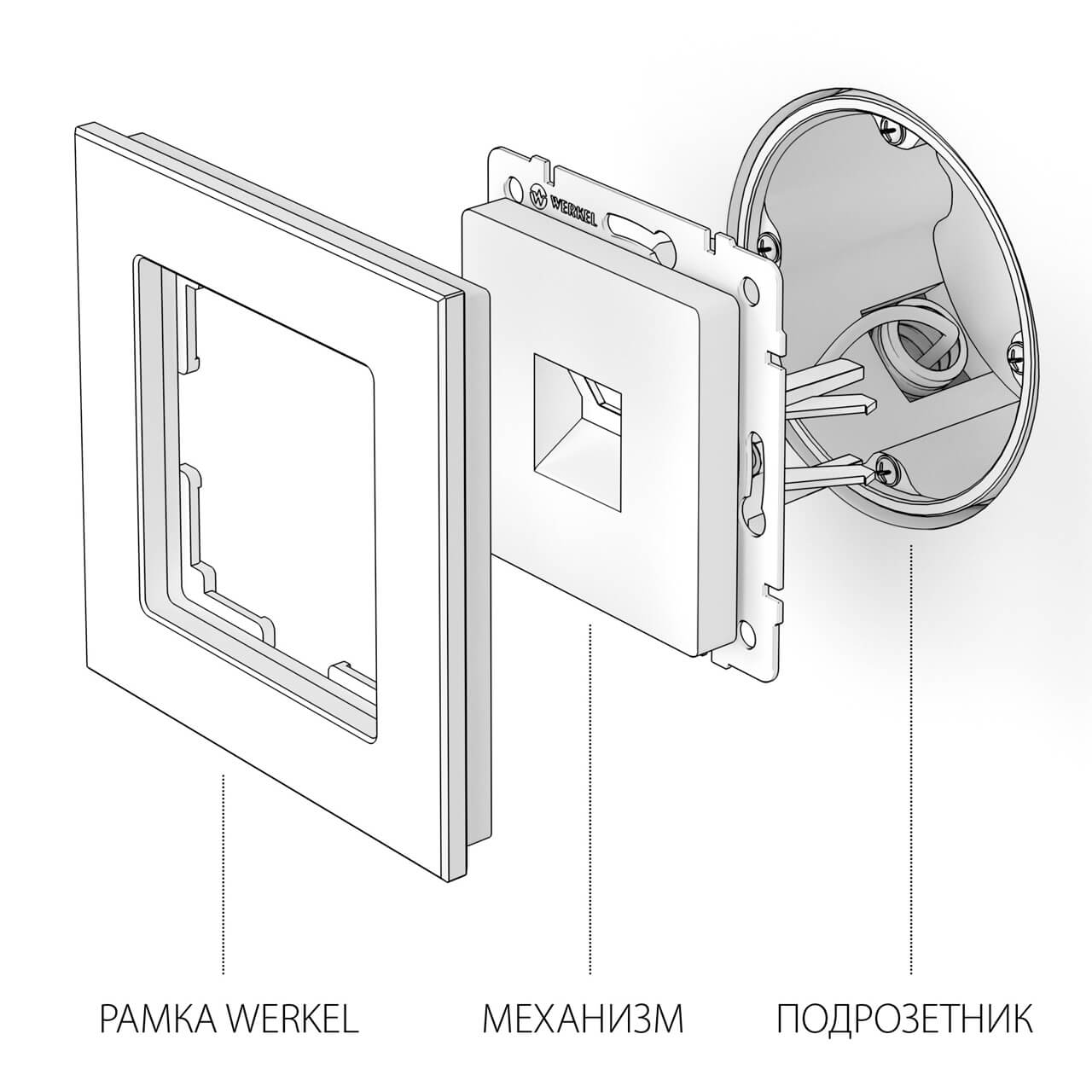 WERKEL

РАМКА WERKEL

МЕХАНИЗМ

ПОДРОЗЕТНИК