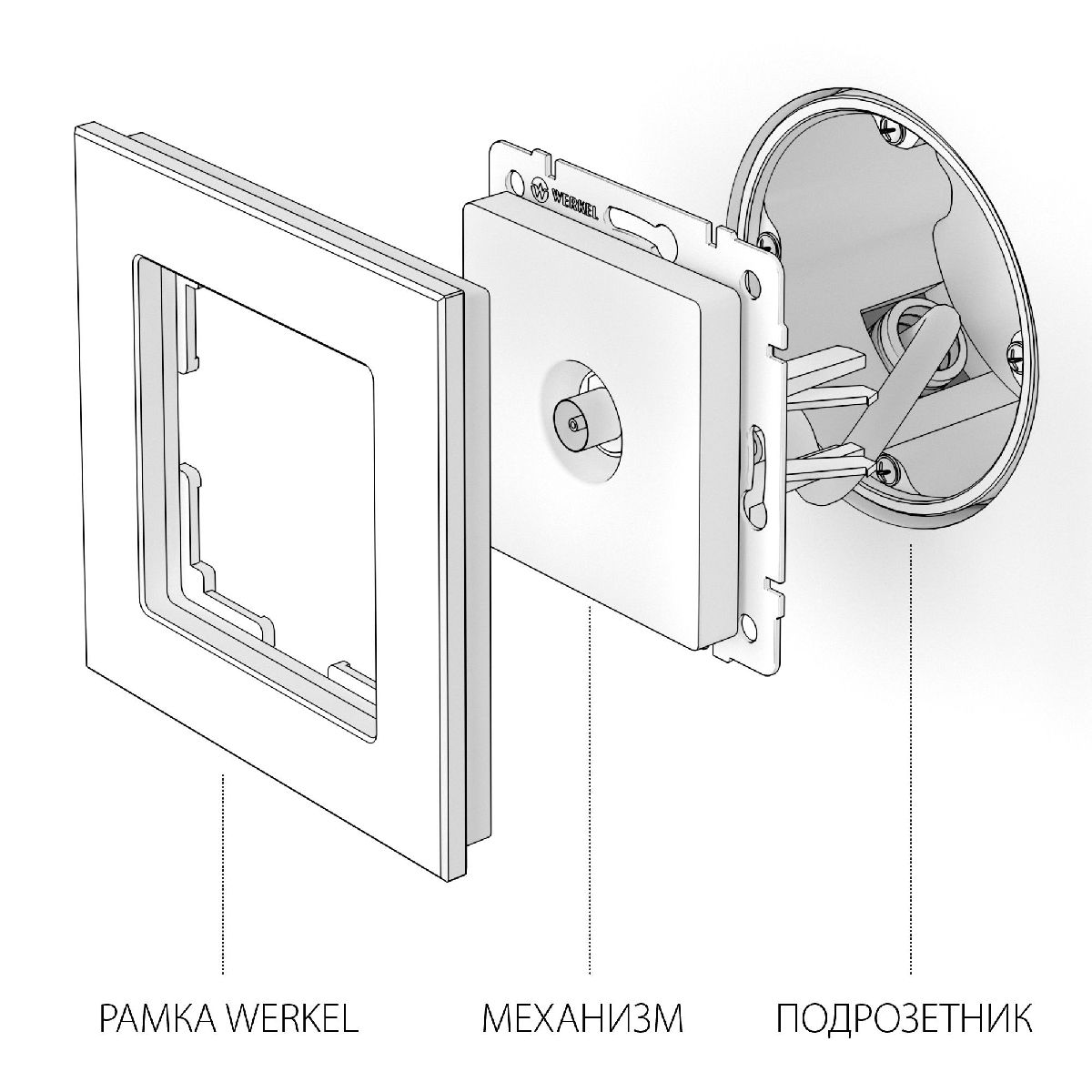 WERKEL

РАМКА WERKEL

МЕХАНИЗМ

ПОДРОЗЕТНИК