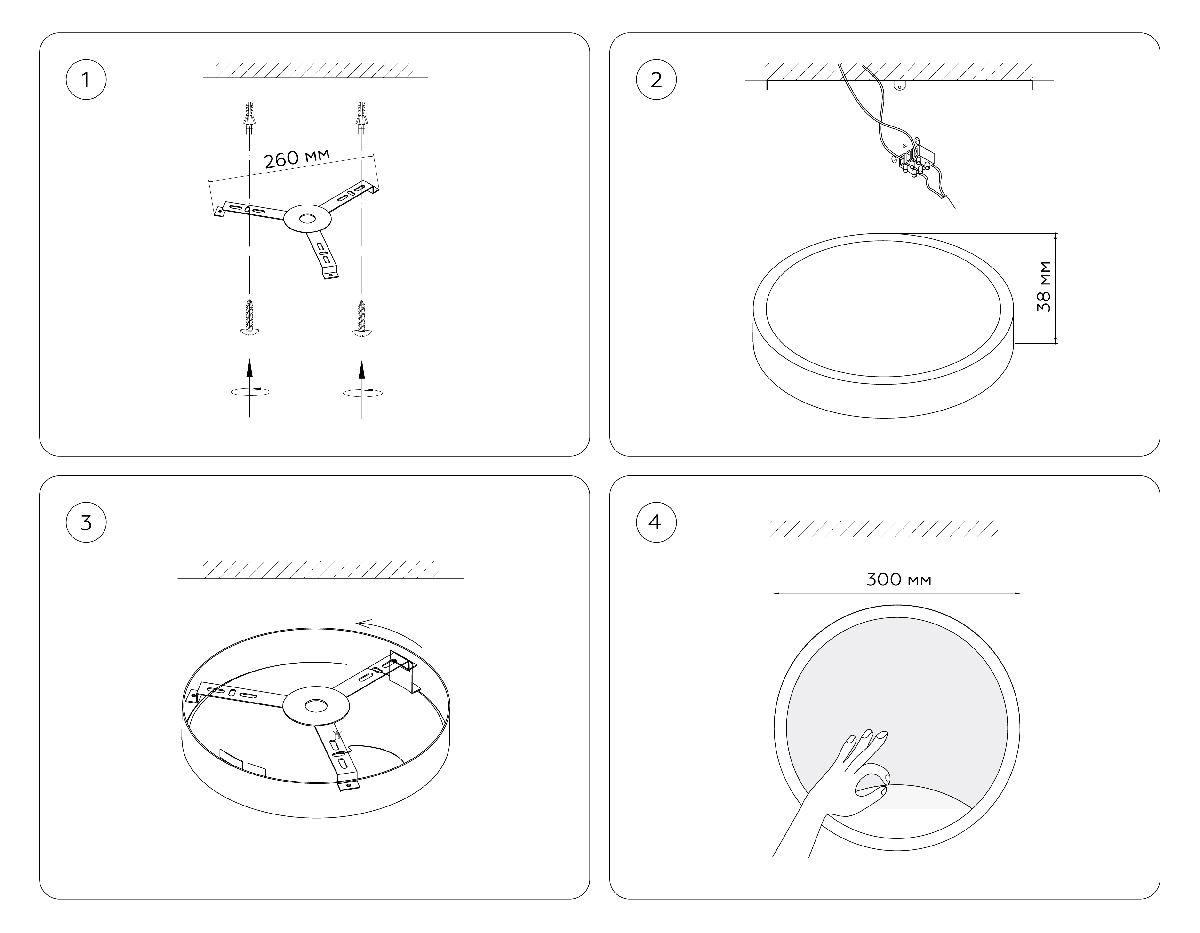 1

260 мм

2

38 мм

3

4

300 мм