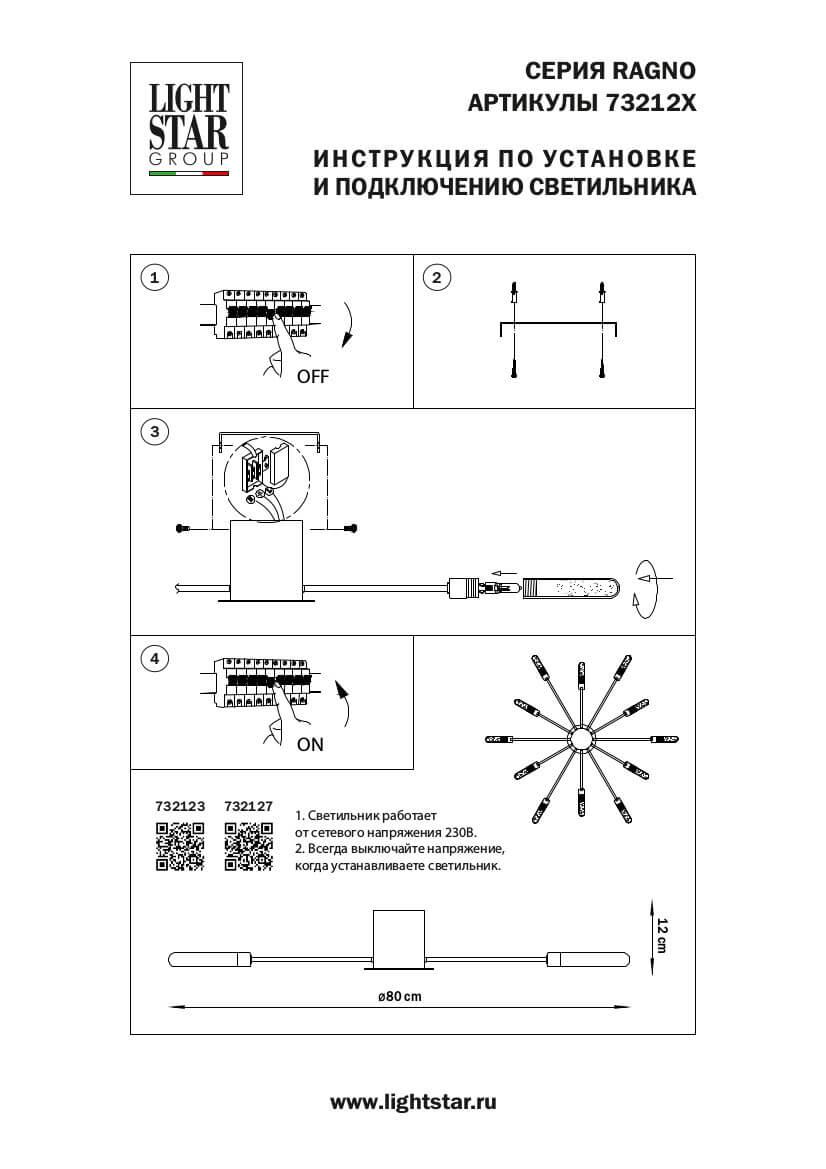 LIGHT STAR GROUP

СЕРИЯ RAGNO
АРТИКУЛЫ 73212X

ИНСТРУКЦИЯ ПО УСТАНОВКЕ И ПОДКЛЮЧЕНИЮ СВЕТИЛЬНИКА

1

OFF

2

3

4

ON

732123 732127

1. Светильник работает от сетевого напряжения 230В.
2. Всегда выключайте напряжение, когда устанавливаете светильник.

12 cm

ø80 cm

www.lightstar.ru