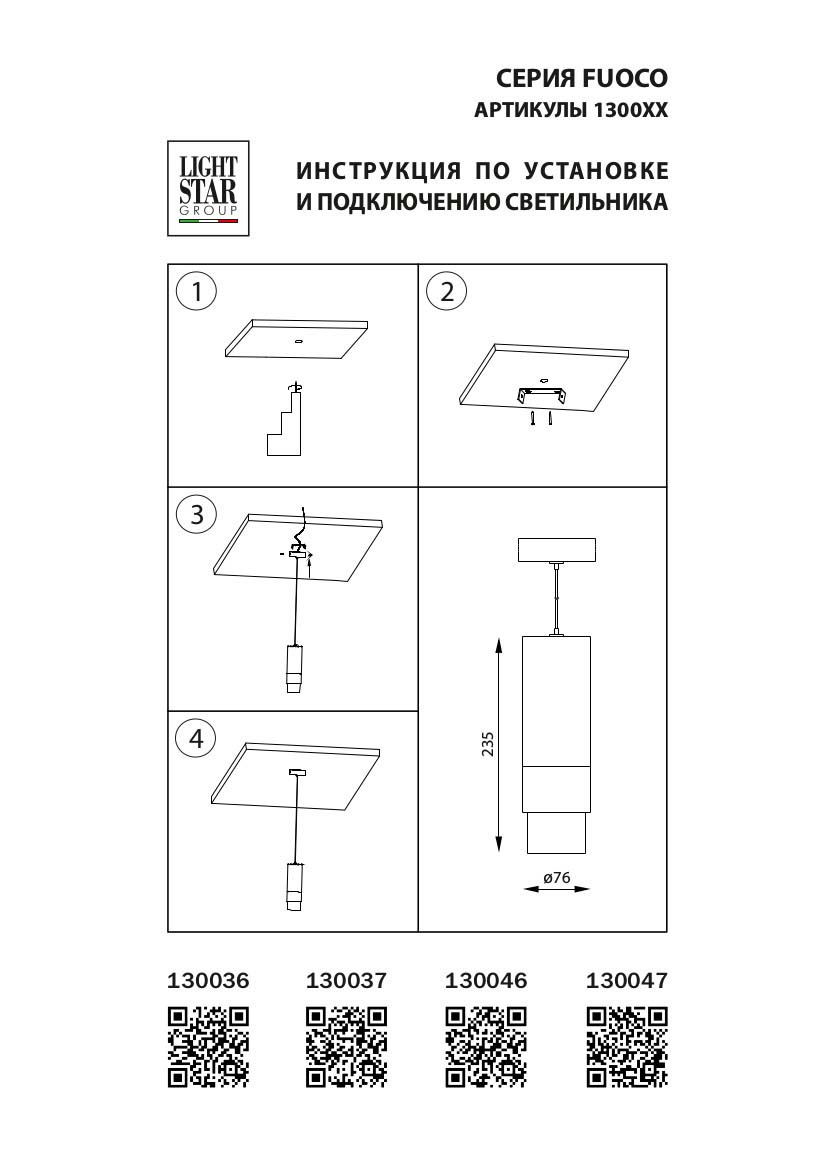 СЕРИЯ FUOCO
АРТИКУЛЫ 1300XX

LIGHT STAR GROUP

ИНСТРУКЦИЯ ПО УСТАНОВКЕ И ПОДКЛЮЧЕНИЮ СВЕТИЛЬНИКА

1

2

3

4

235

ø76

130036 130037 130046 130047