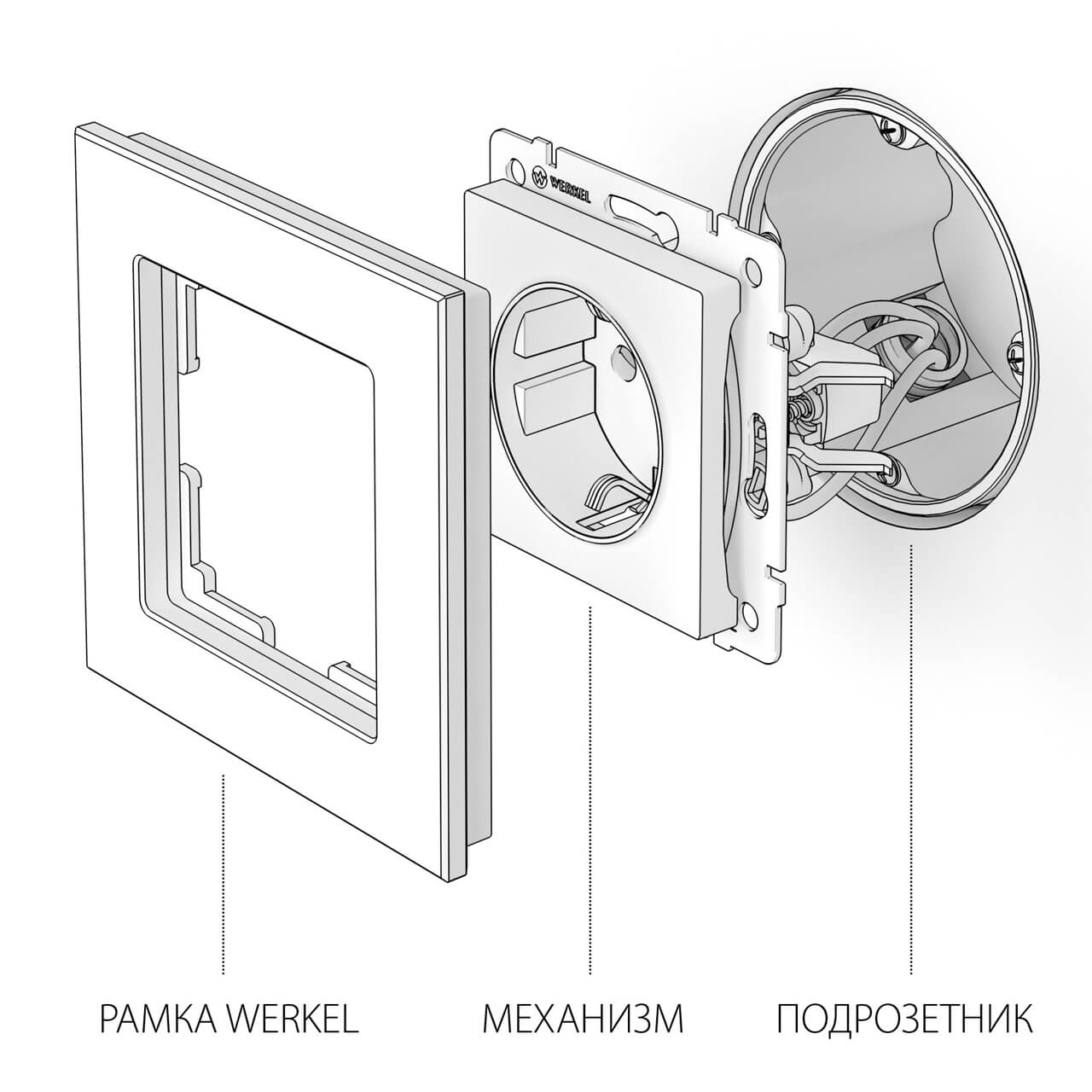 WERKEL

РАМКА WERKEL

МЕХАНИЗМ

ПОДРОЗЕТНИК