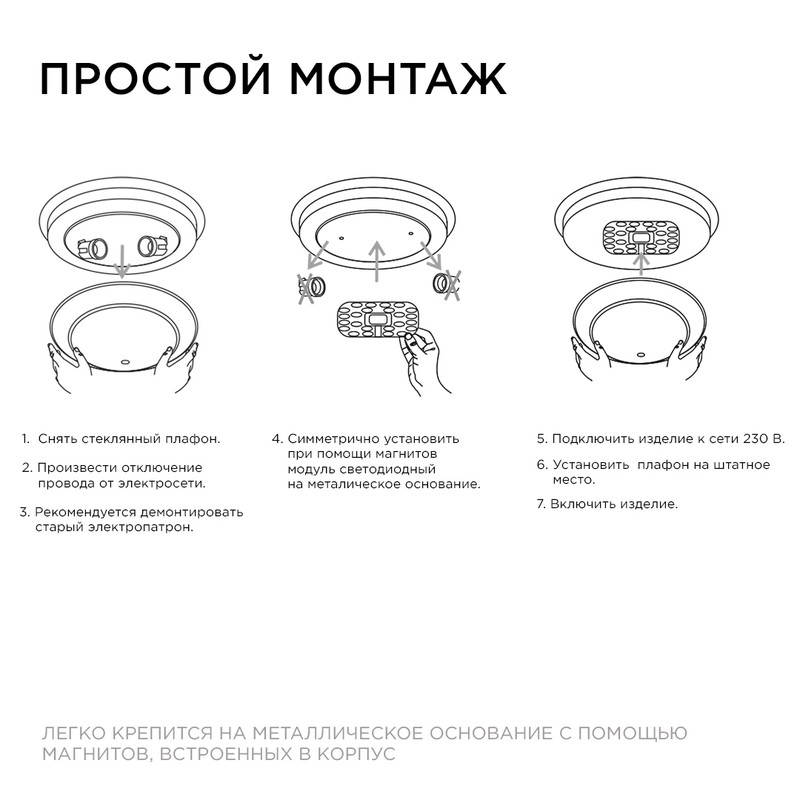 ПРОСТОЙ МОНТАЖ

1. Снять стеклянный плафон.

2. Произвести отключение провода от электросети.

3. Рекомендуется демонтировать старый электропатрон.

4. Симметрично установить при помощи магнитов модуль светодиодный на металическое основание.

5. Подключить изделие к сети 230 В.

6. Установить плафон на штатное место.

7. Включить изделие.

ЛЕГКО КРЕПИТСЯ НА МЕТАЛЛИЧЕСКОЕ ОСНОВАНИЕ С ПОМОЩЬЮ МАГНИТОВ, ВСТРОЕННЫХ В КОРПУС