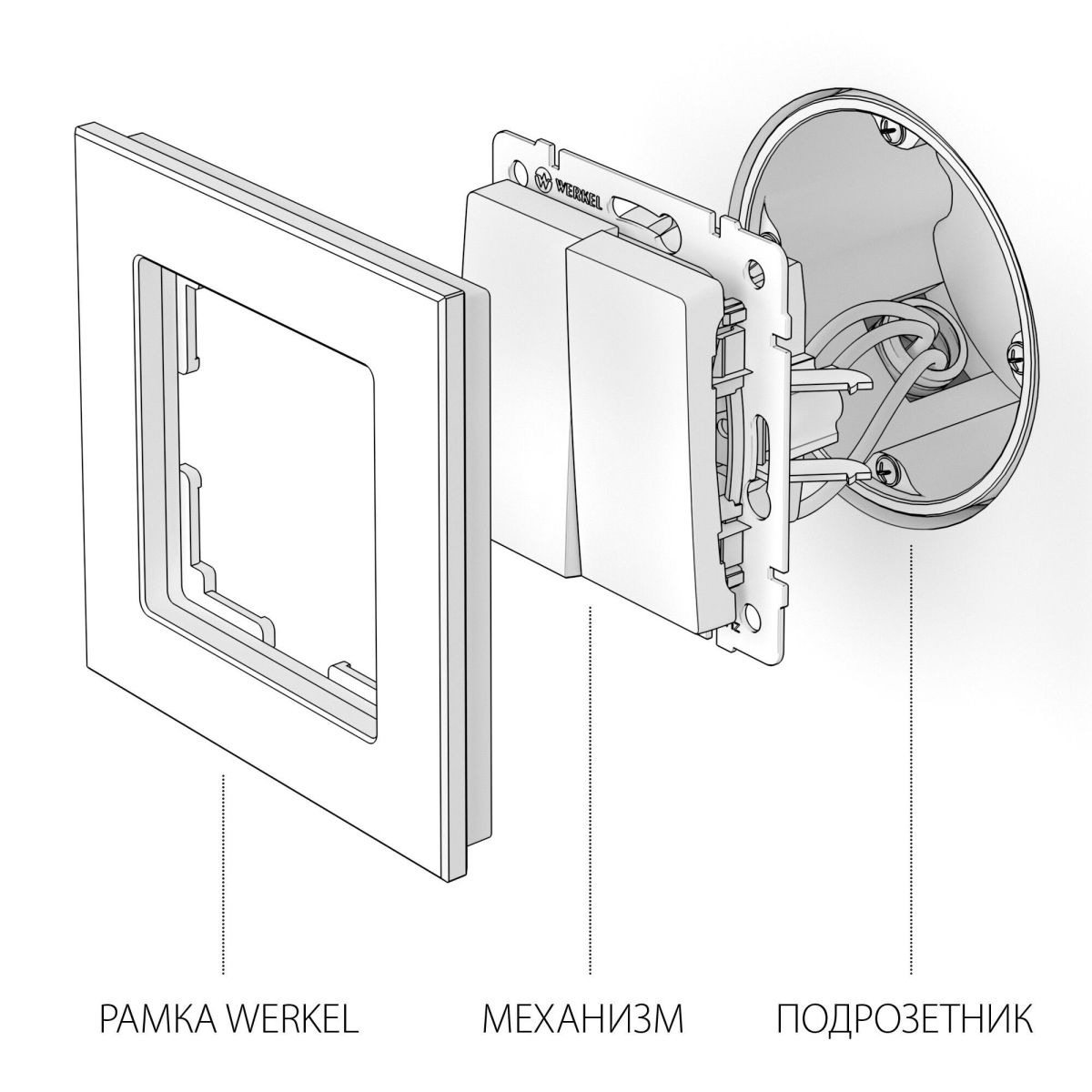 WERKEL

РАМКА WERKEL

МЕХАНИЗМ

ПОДРОЗЕТНИК