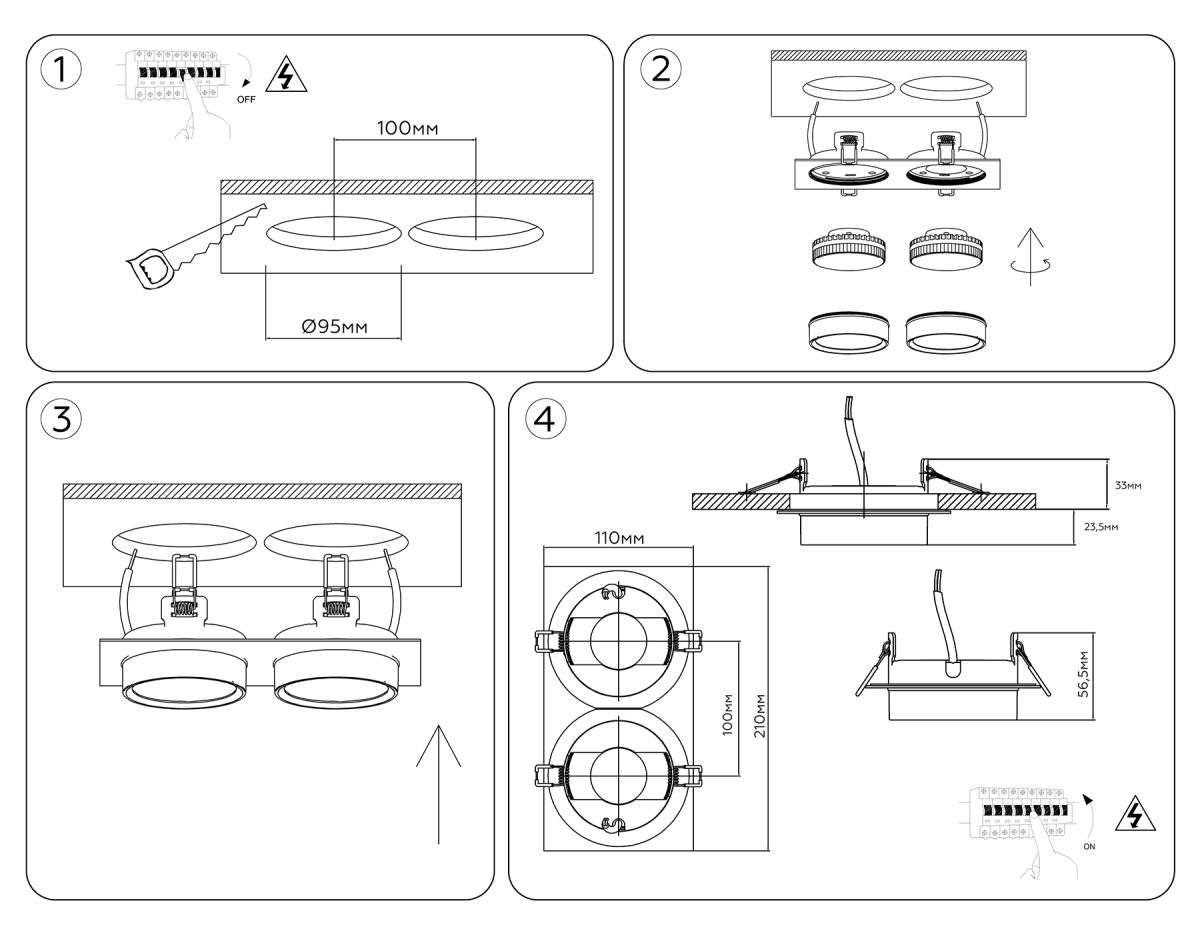 1

OFF

100мм

Ø95мм

2

3

4

33мм

23,5мм

110мм

100мм

210мм

56,5мм

ON