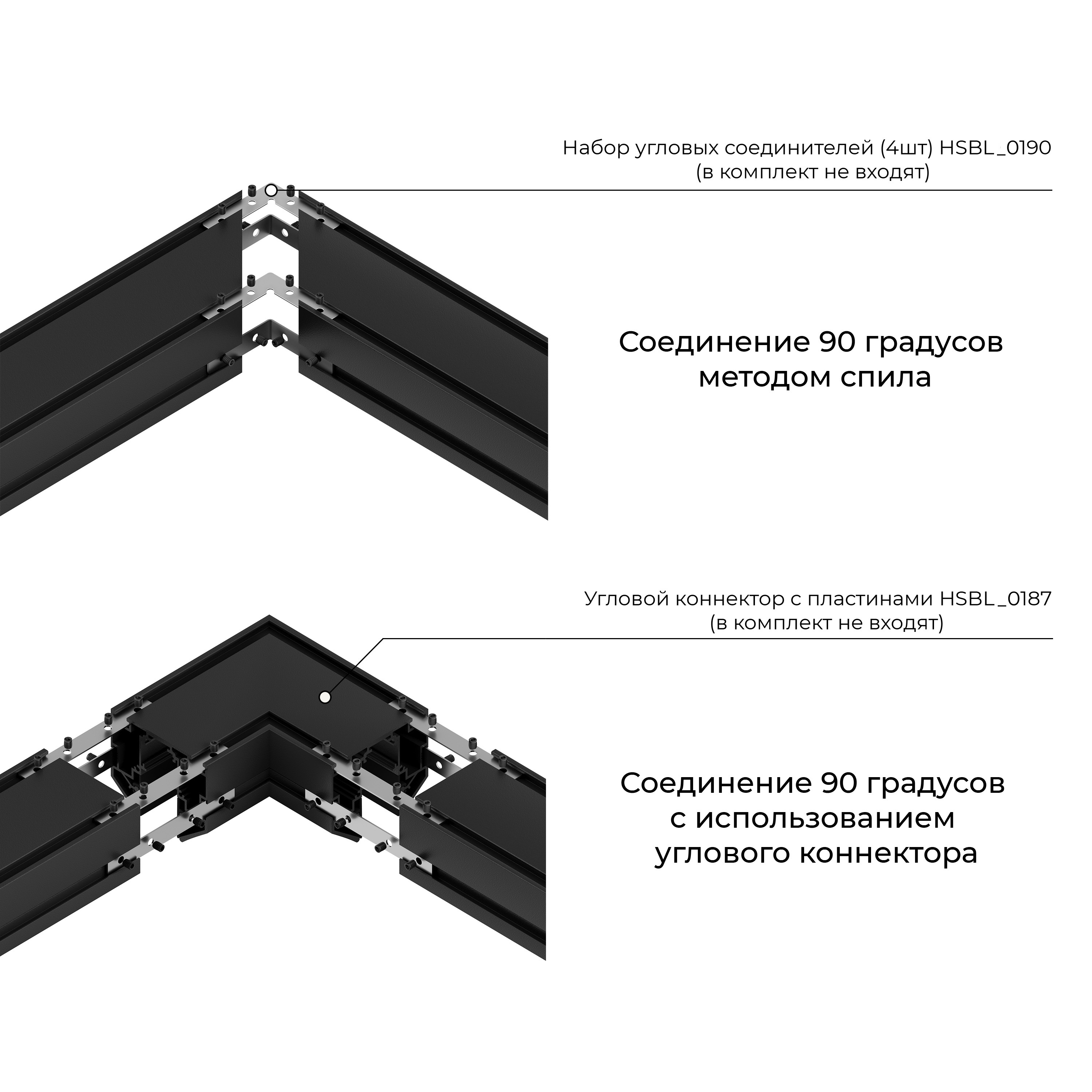 Набор угловых соединителей (4шт) HSBL_0190
(в комплект не входят)

Соединение 90 градусов
методом спила

Угловой коннектор с пластинами HSBL_0187
(в комплект не входят)

Соединение 90 градусов
с использованием
углового коннектора