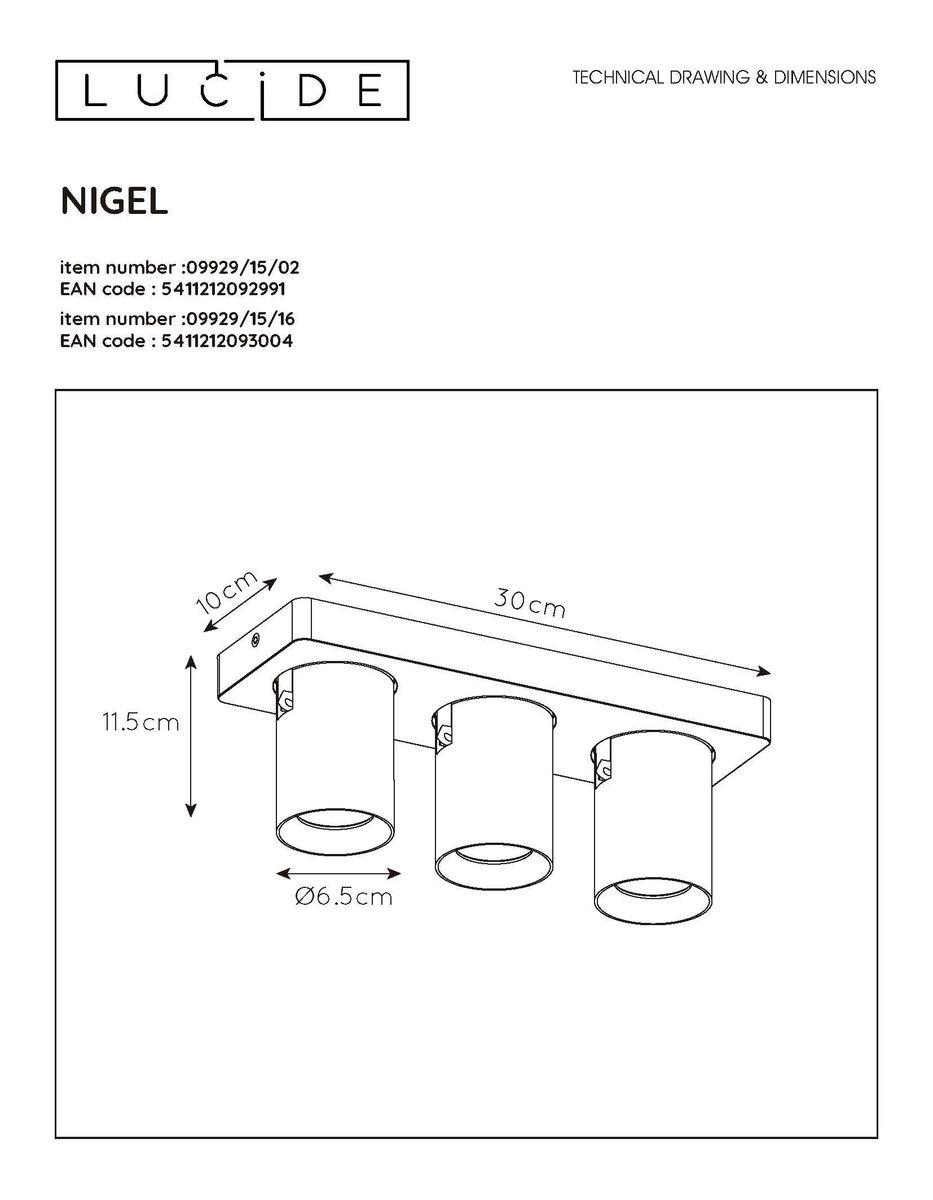 LUCIDE

TECHNICAL DRAWING & DIMENSIONS

NIGEL

item number :09929/15/02
EAN code : 5411212092991
item number :09929/15/16
EAN code : 5411212093004

10cm

30cm

11.5cm

Ø6.5cm