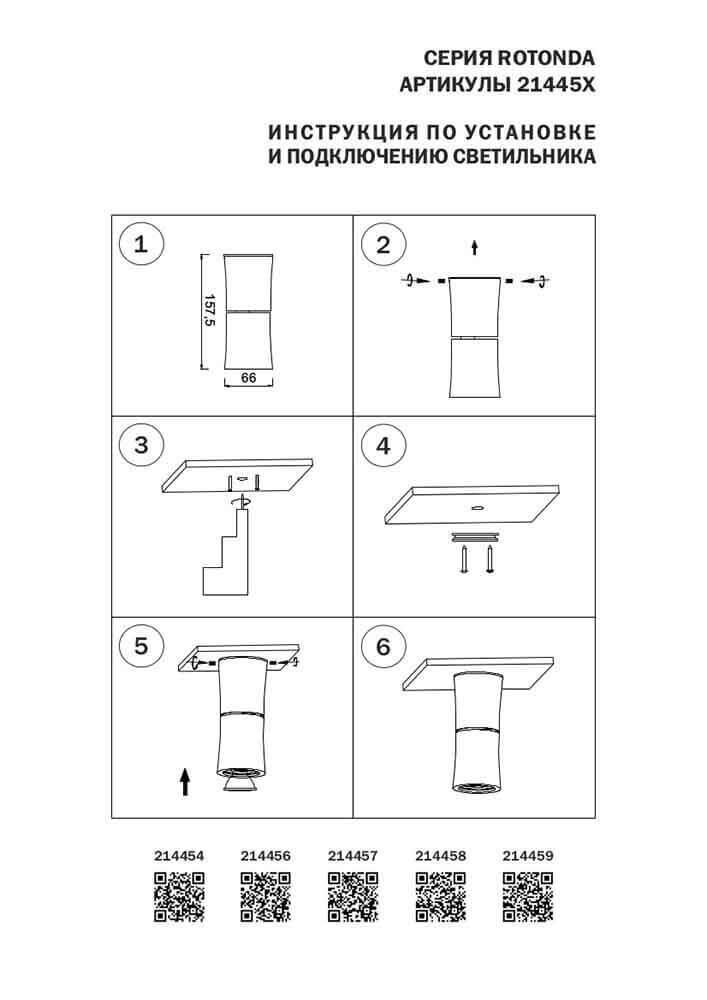 СЕРИЯ ROTONDA
АРТИКУЛЫ 21445X

ИНСТРУКЦИЯ ПО УСТАНОВКЕ
И ПОДКЛЮЧЕНИЮ СВЕТИЛЬНИКА

1

157,5

66

2

3

4

5

6

214454 214456 214457 214458 214459