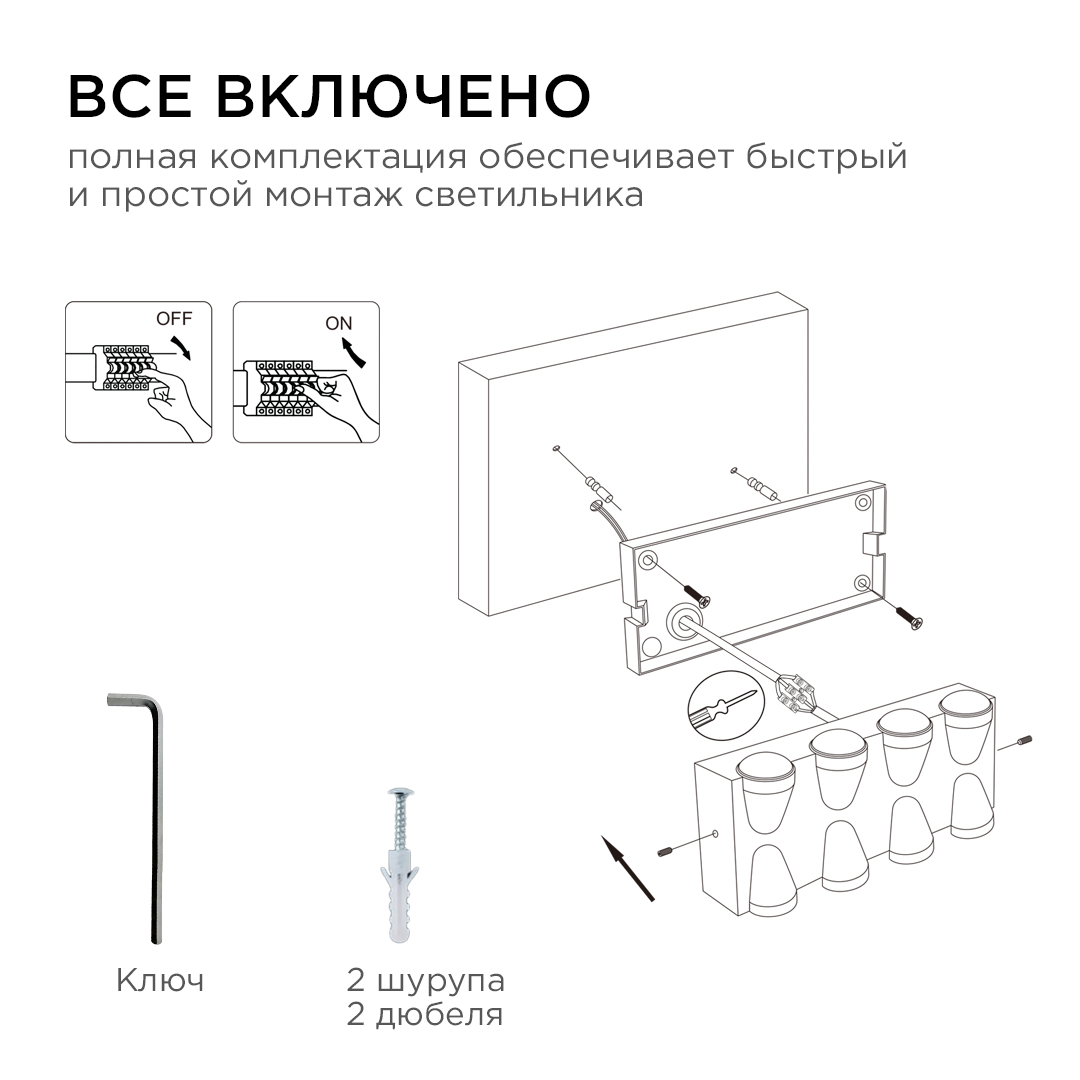 ВСЕ ВКЛЮЧЕНО
полная комплектация обеспечивает быстрый и простой монтаж светильника

OFF

ON

Ключ

2 шурупа
2 дюбеля