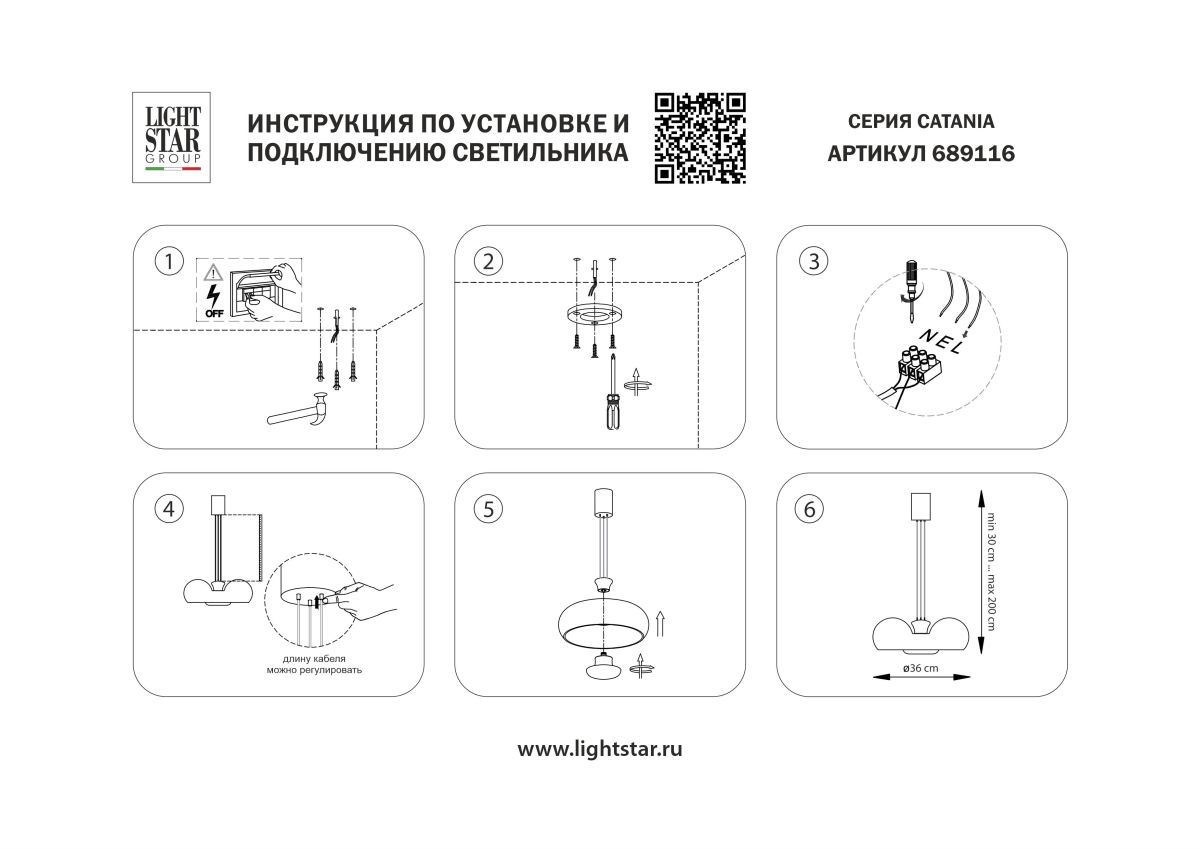 LIGHT STAR GROUP

ИНСТРУКЦИЯ ПО УСТАНОВКЕ И ПОДКЛЮЧЕНИЮ СВЕТИЛЬНИКА

СЕРИЯ CATANIA
АРТИКУЛ 689116

1

OFF

2

3

N E L

4

длину кабеля можно регулировать

5

6

min 30 cm ... max 200 cm

ø36 cm

www.lightstar.ru