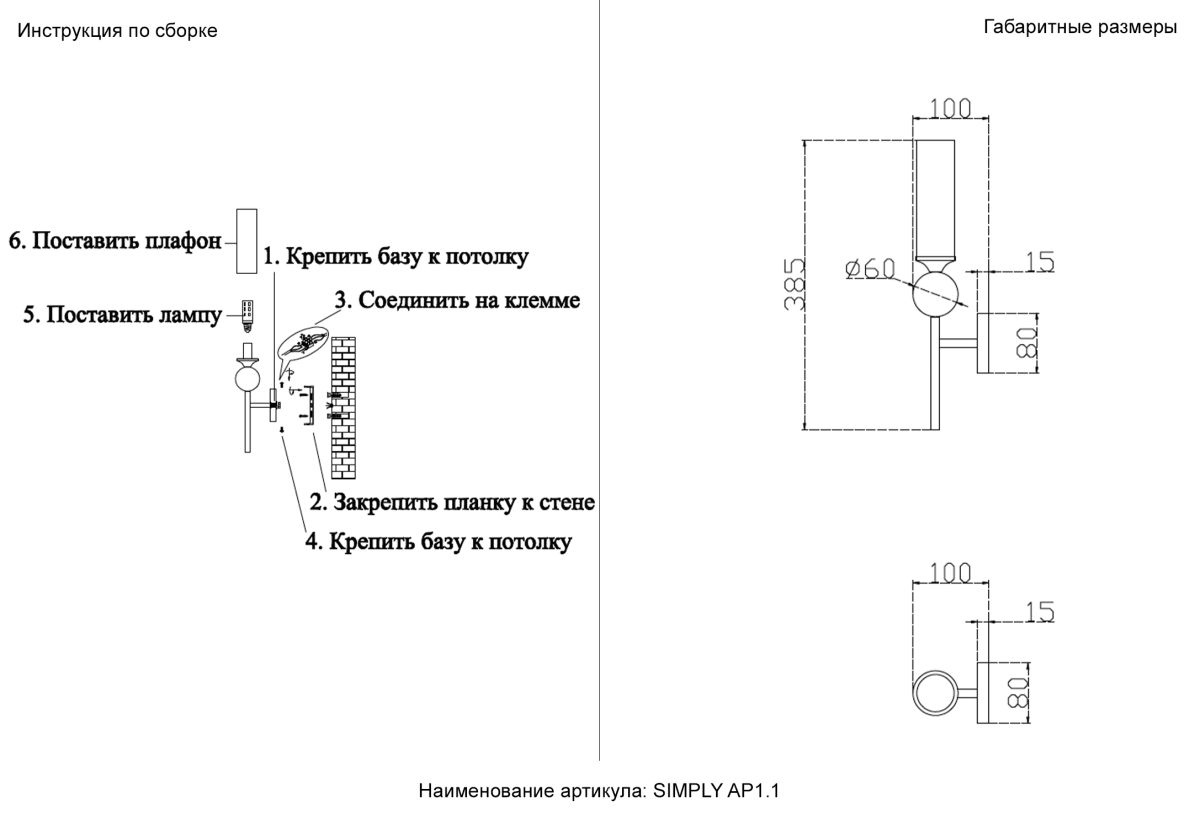 Инструкция по сборке

6. Поставить плафон

1. Крепить базу к потолку

5. Поставить лампу

3. Соединить на клемме

2. Закрепить планку к стене

4. Крепить базу к потолку

Габаритные размеры

100

385

Ø60

15

80

100

15

80

Наименование артикула: SIMPLY AP1.1