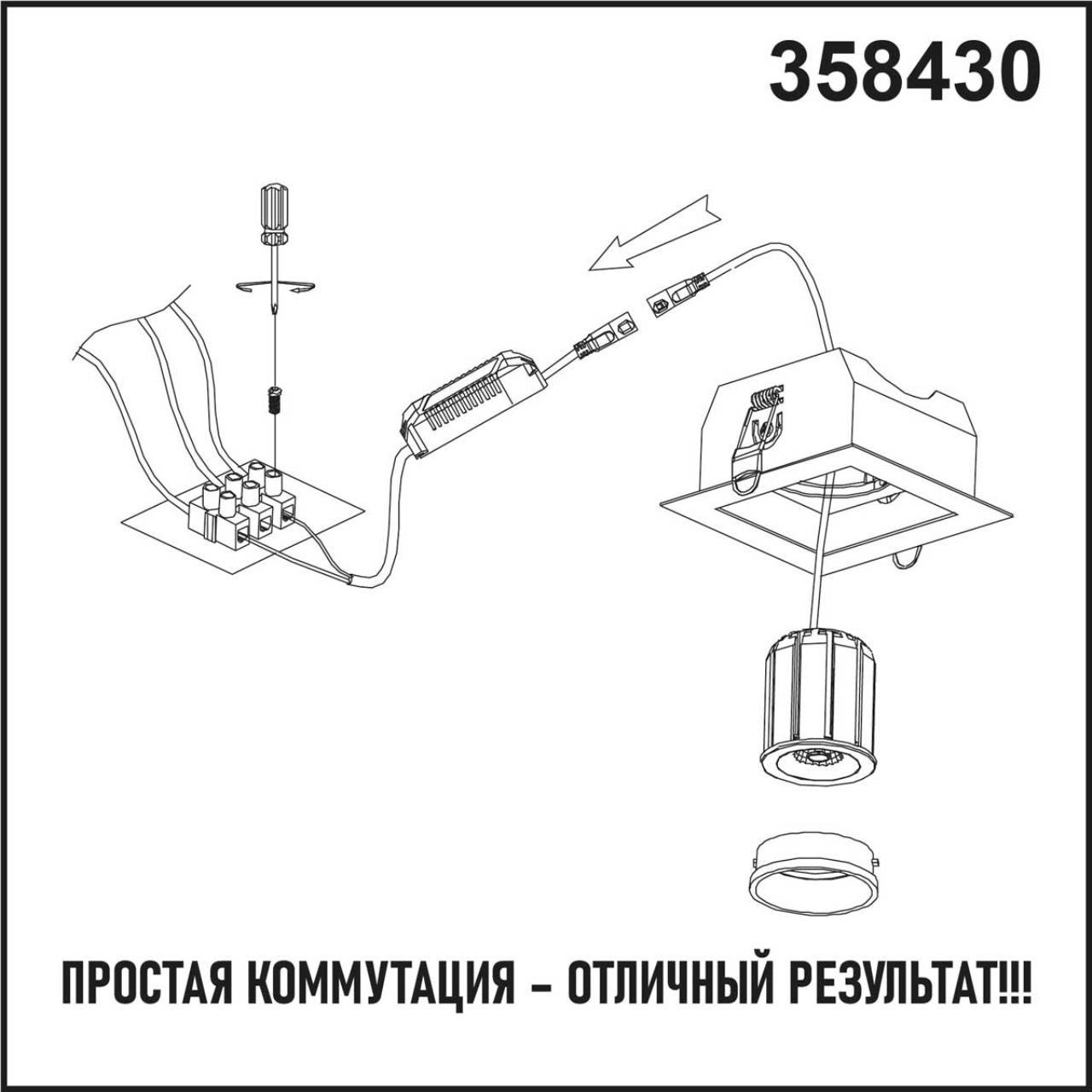 358430

ПРОСТАЯ КОММУТАЦИЯ – ОТЛИЧНЫЙ РЕЗУЛЬТАТ!!!