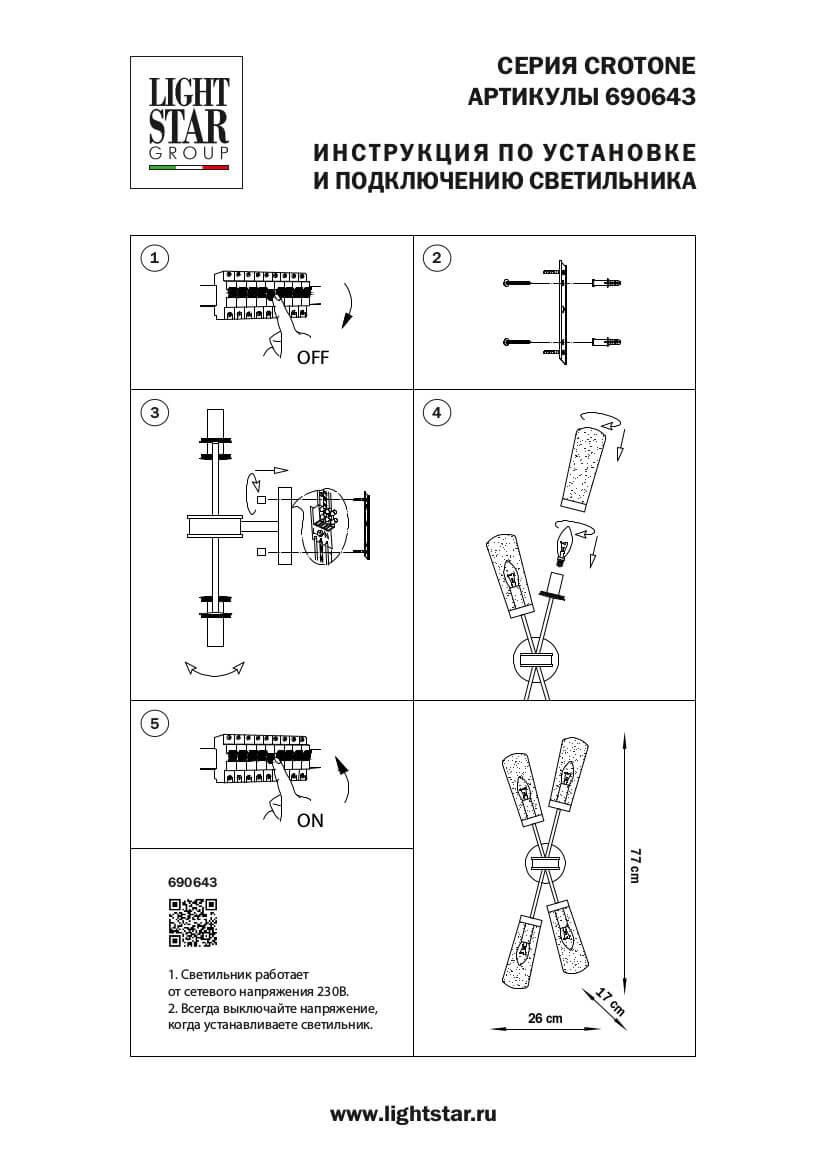 LIGHT STAR GROUP

СЕРИЯ CROTONE
АРТИКУЛЫ 690643

ИНСТРУКЦИЯ ПО УСТАНОВКЕ
И ПОДКЛЮЧЕНИЮ СВЕТИЛЬНИКА

1

OFF

2

3

4

5

ON

690643

1. Светильник работает от сетевого напряжения 230В.
2. Всегда выключайте напряжение, когда устанавливаете светильник.

77 cm

17 cm

26 cm

www.lightstar.ru