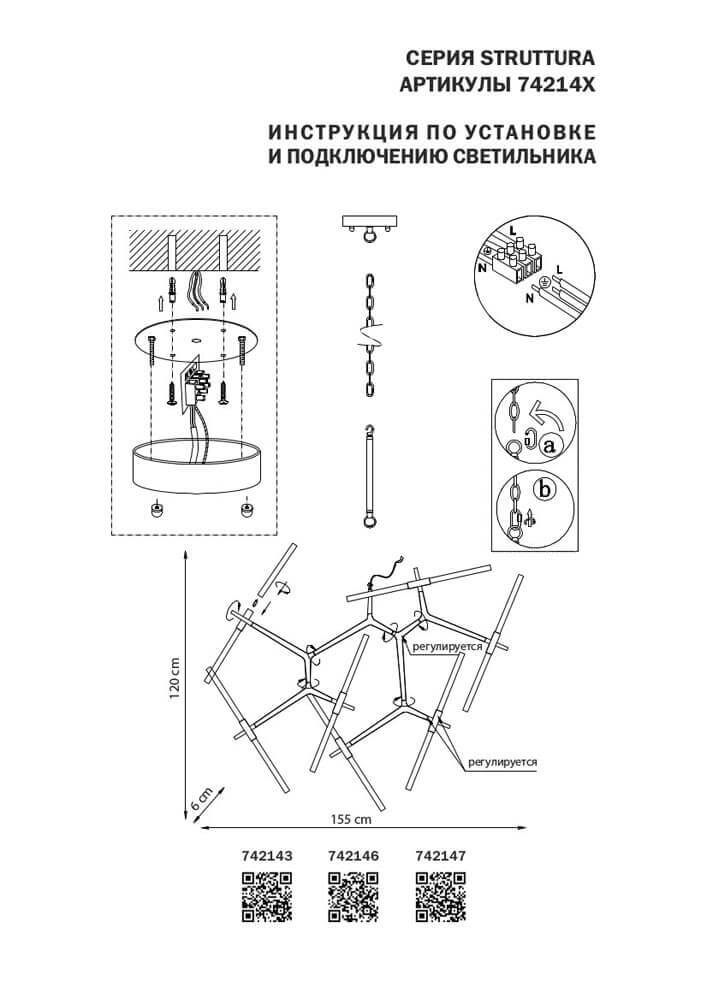 СЕРИЯ STRUTTURA
АРТИКУЛЫ 74214X

ИНСТРУКЦИЯ ПО УСТАНОВКЕ
И ПОДКЛЮЧЕНИЮ СВЕТИЛЬНИКА

L
N
L
N

a
b

регулируется
регулируется

120 cm
6 cm
155 cm

742143 742146 742147