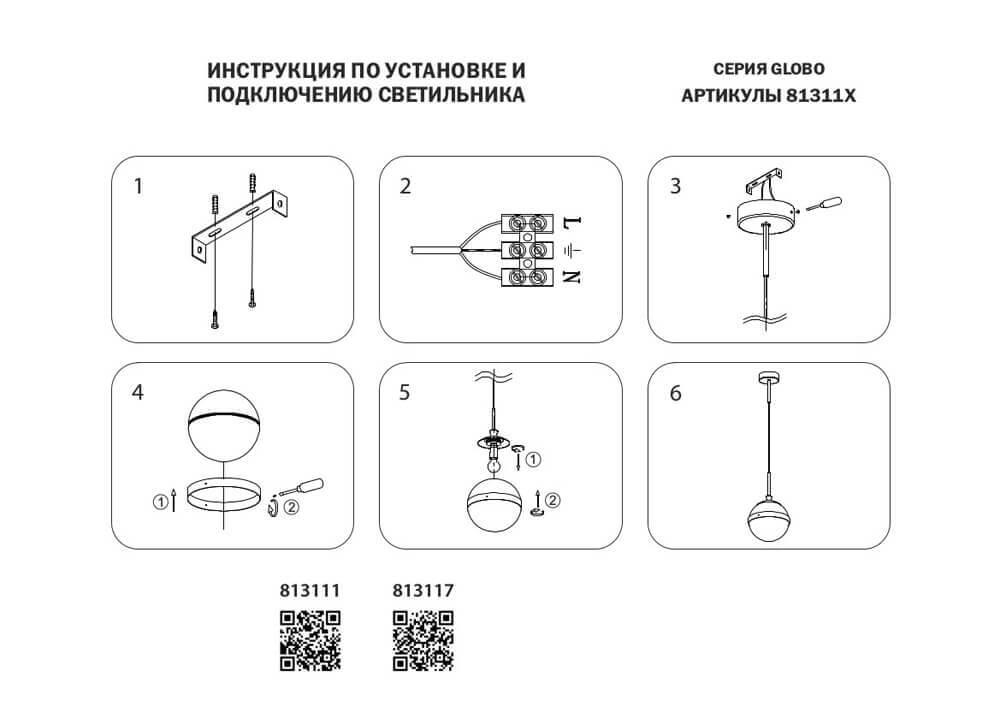 ИНСТРУКЦИЯ ПО УСТАНОВКЕ И ПОДКЛЮЧЕНИЮ СВЕТИЛЬНИКА

СЕРИЯ GLOBO
АРТИКУЛЫ 81311X

1

2

L
N

3

4

①
②

5

①
②

6

813111

813117