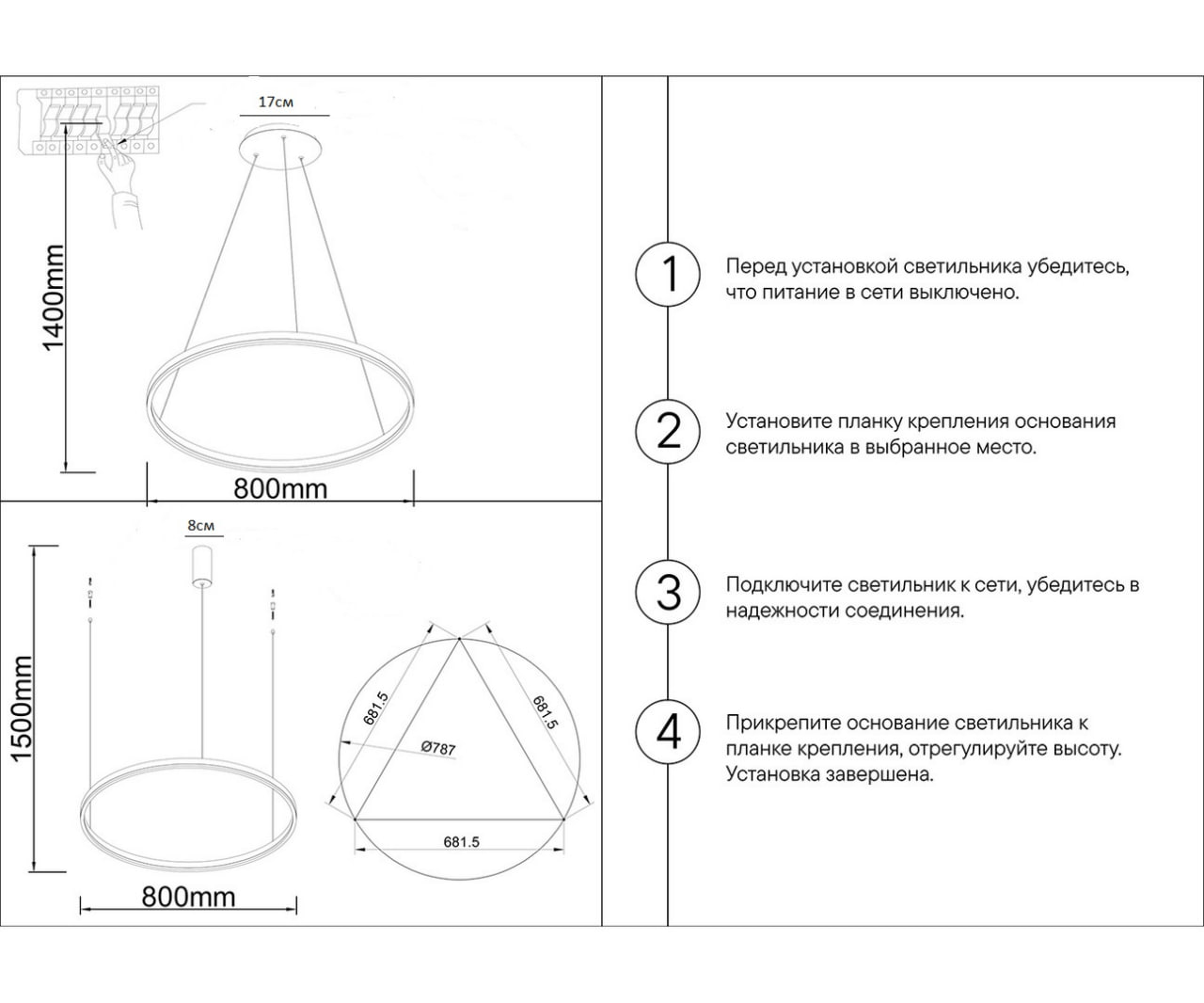 17см

1400mm

800mm

8см

1500mm

800mm

681.5

681.5

Ø787

681.5

1

Перед установкой светильника убедитесь, что питание в сети выключено.

2

Установите планку крепления основания светильника в выбранное место.

3

Подключите светильник к сети, убедитесь в надежности соединения.

4

Прикрепите основание светильника к планке крепления, отрегулируйте высоту. Установка завершена.